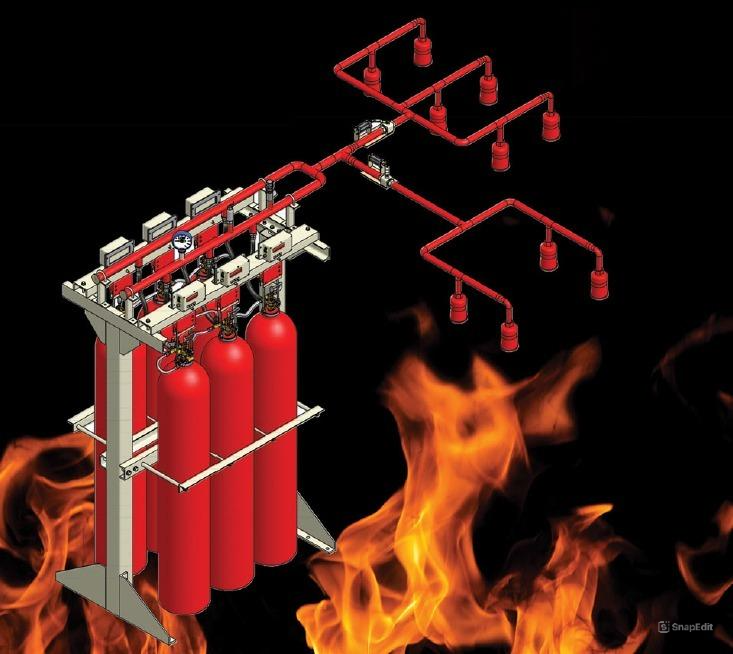 SnapEdit